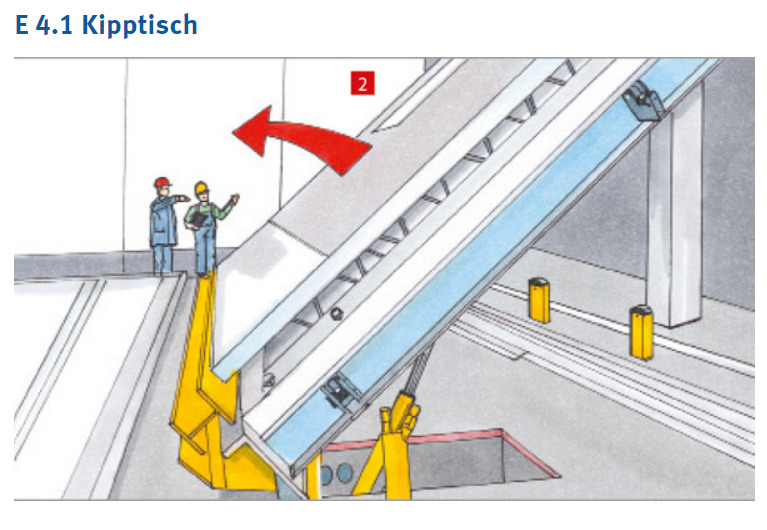 E 4.1 Kipptisch

2